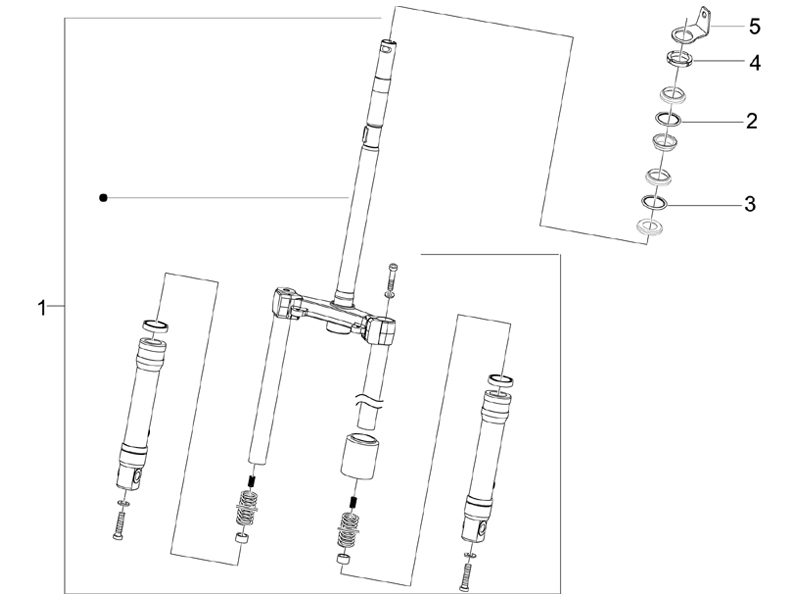 5
4
2
3
1