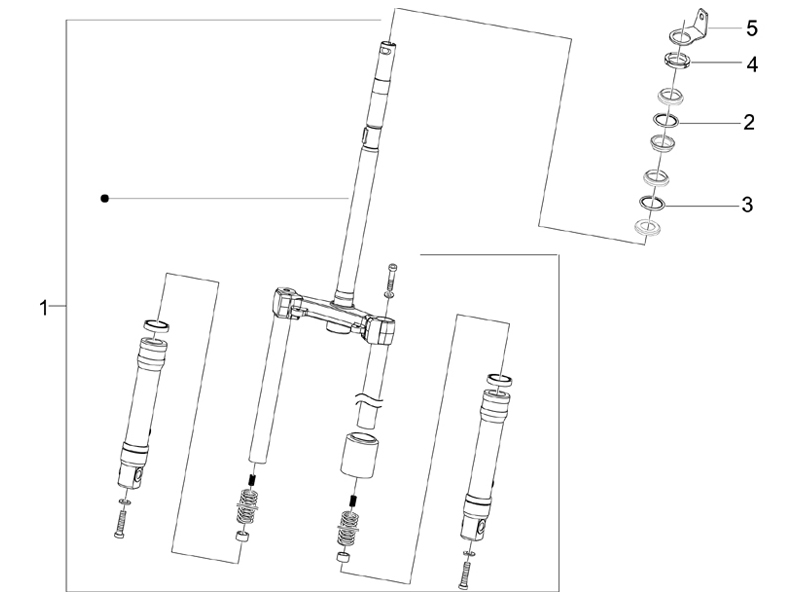 5
4
2
3
1