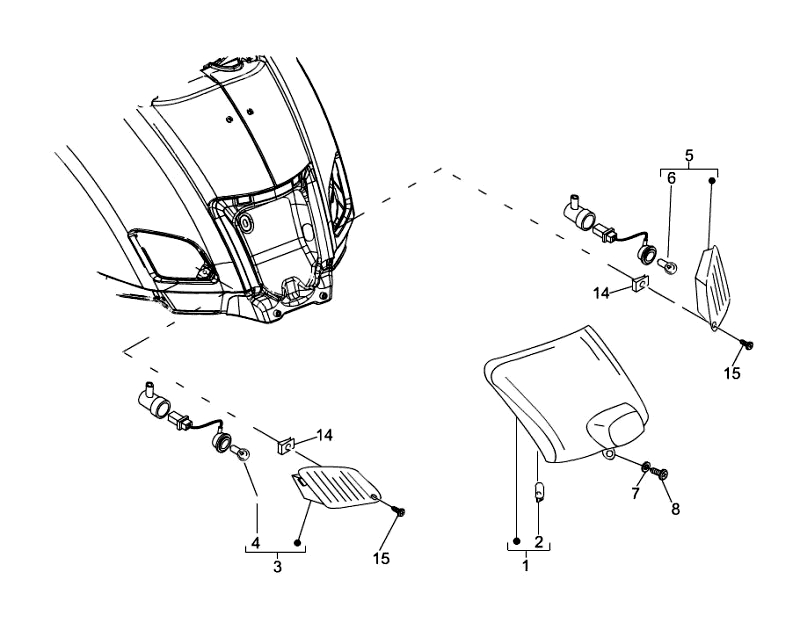 5
6
14
15
14
7
8
4
3
15
2
1