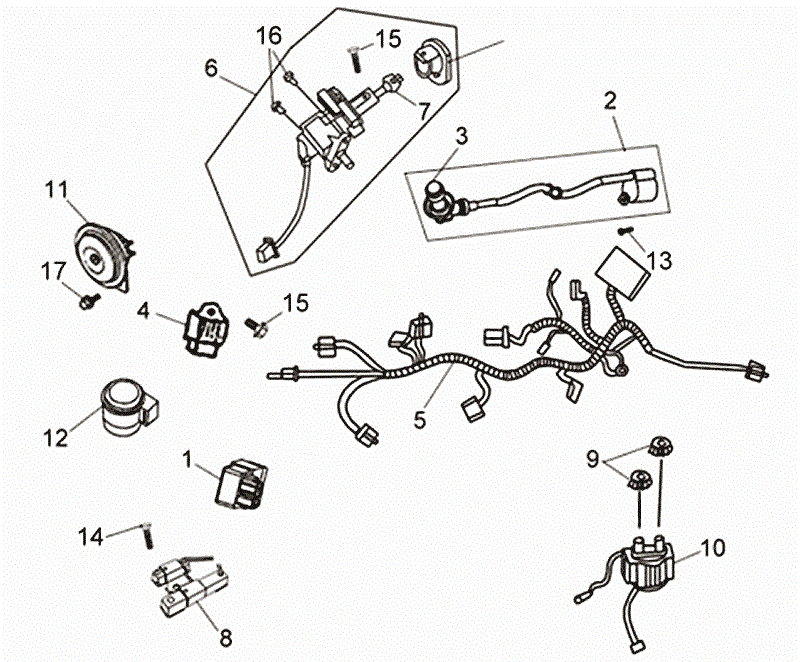 16
15
6
7
2
3
11
13
17
4
15
5
12
1
9
14
10
8