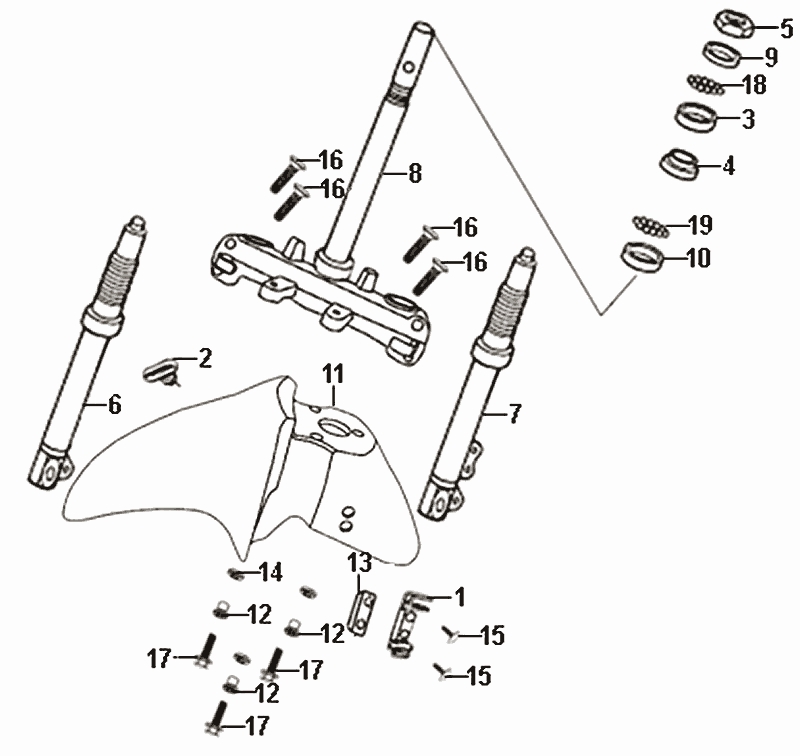 5
9
18
3
4
19
10
16
16
8
16
16
2
11
6
7
14
13
1
12
12
15
17
17
15
12
17