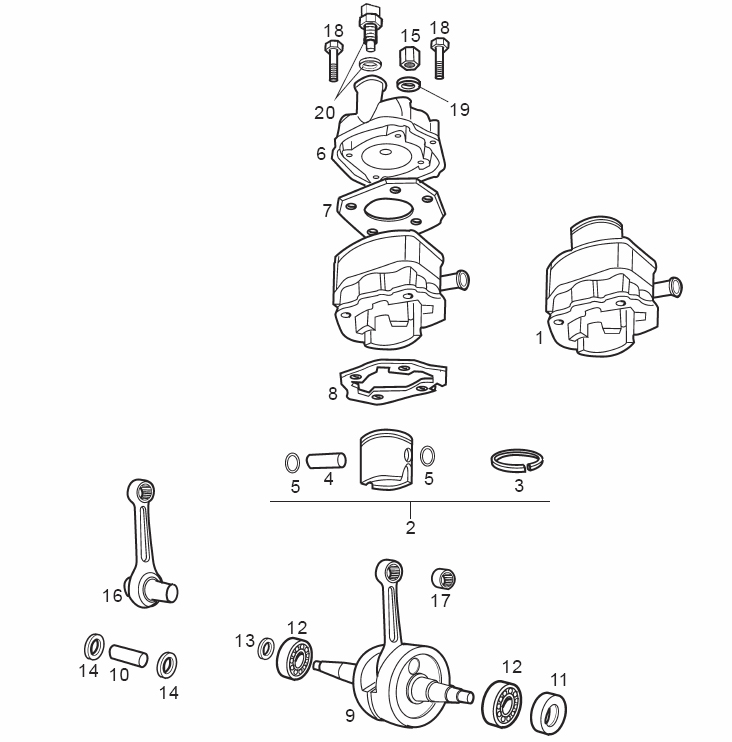 18
15
18
20
19
6
7
1
8
5
4
5
3
2
16
17
13
12
14
10
14
12
11
9