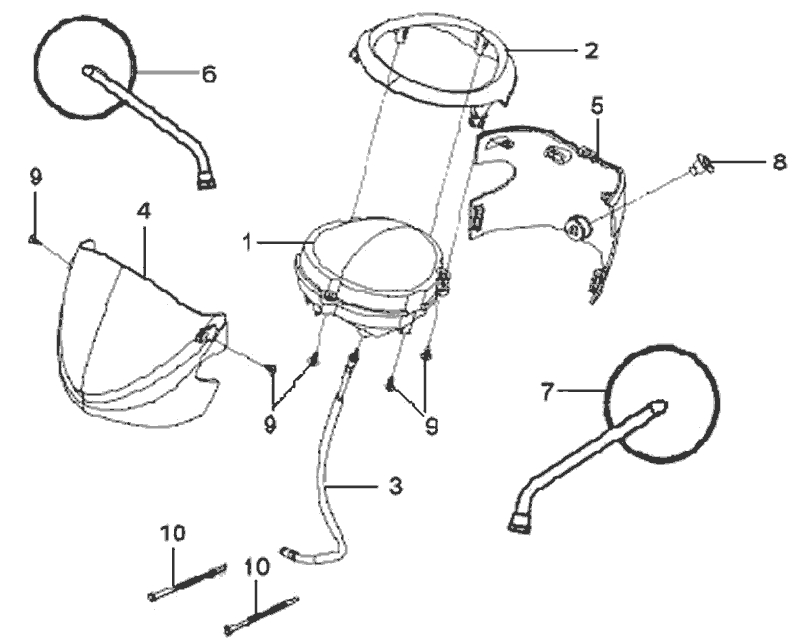 6
2
5
8
9
4
1
9
9
7
3
10
10