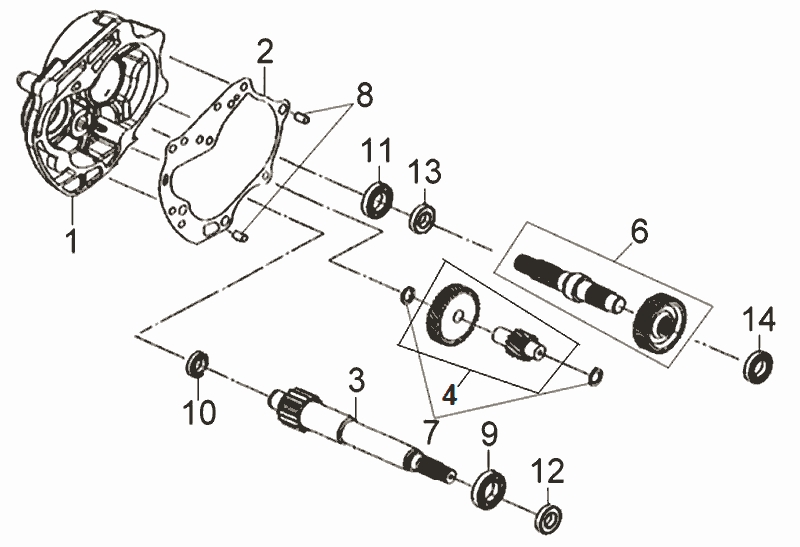 2
8
11
13
1
6
14
4
10
3
7
9
12